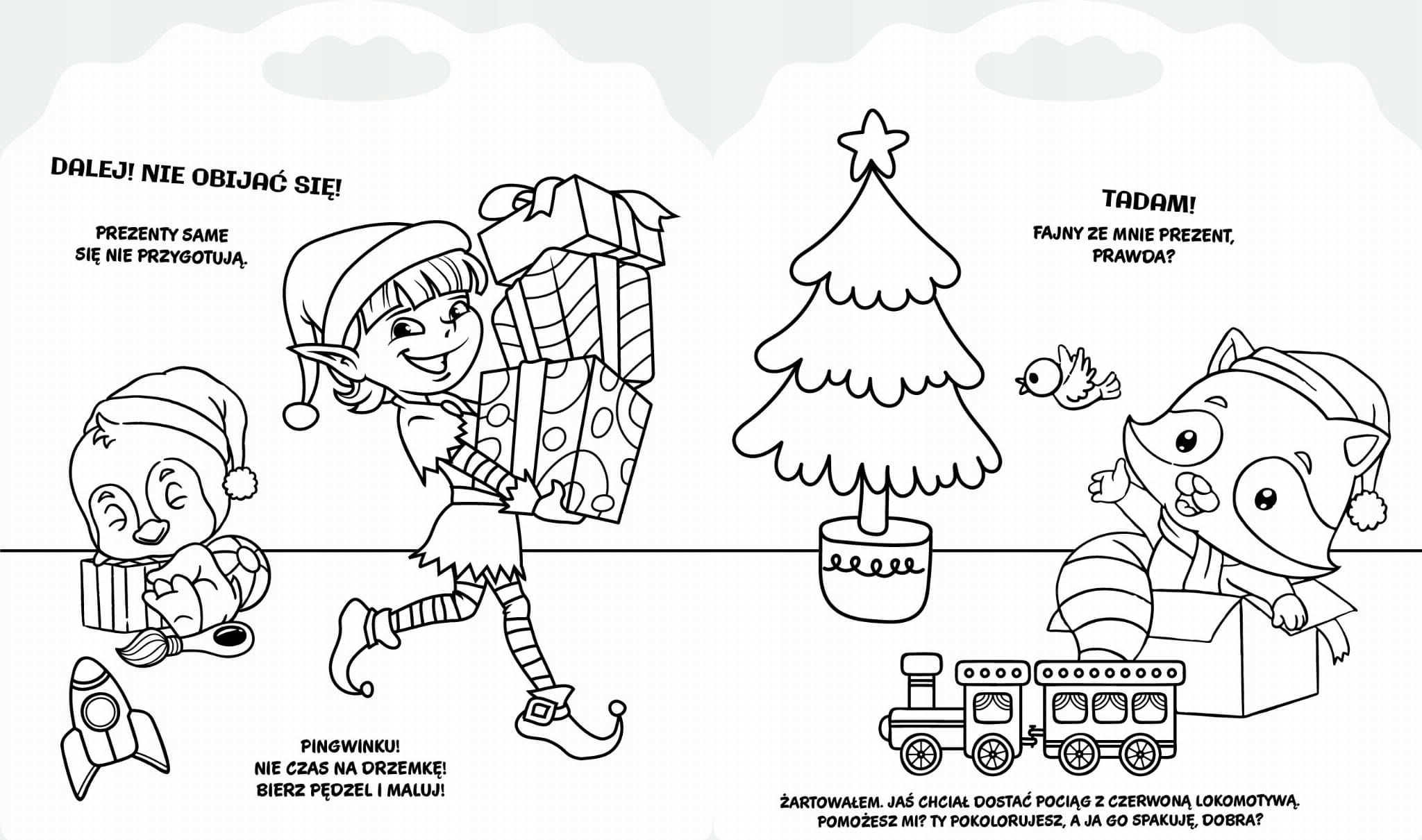 DALEJ! NIE OBIJAĆ SIĘ!

PREZENTY SAME SIĘ NIE PRZYGOTUJĄ.

PINGWINKU! NIE CZAS NA DRZEMKĘ! BIERZ PĘDZEL I MALUJ!

TADAM!

FAJNY ZE MNIE PREZENT, PRAWDA?

ŻARTOWAŁEM. JAŚ CHCIAŁ DOSTAĆ POCIĄG Z CZERWONĄ LOKOMOTYWĄ. POMOŻESZ MI? TY POKOLORUJESZ, A JA GO SPAKUJĘ, DOBRA?